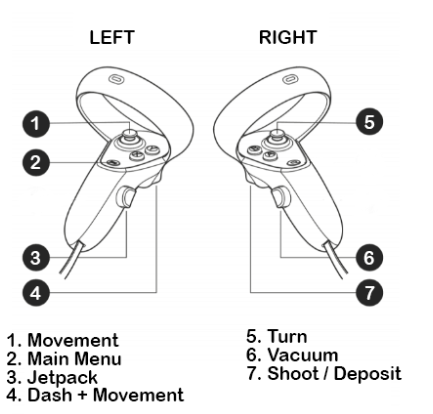 LEFT

RIGHT

1

2

3

4

5

6

7

1. Movement
2. Main Menu
3. Jetpack
4. Dash + Movement

5. Turn
6. Vacuum
7. Shoot / Deposit